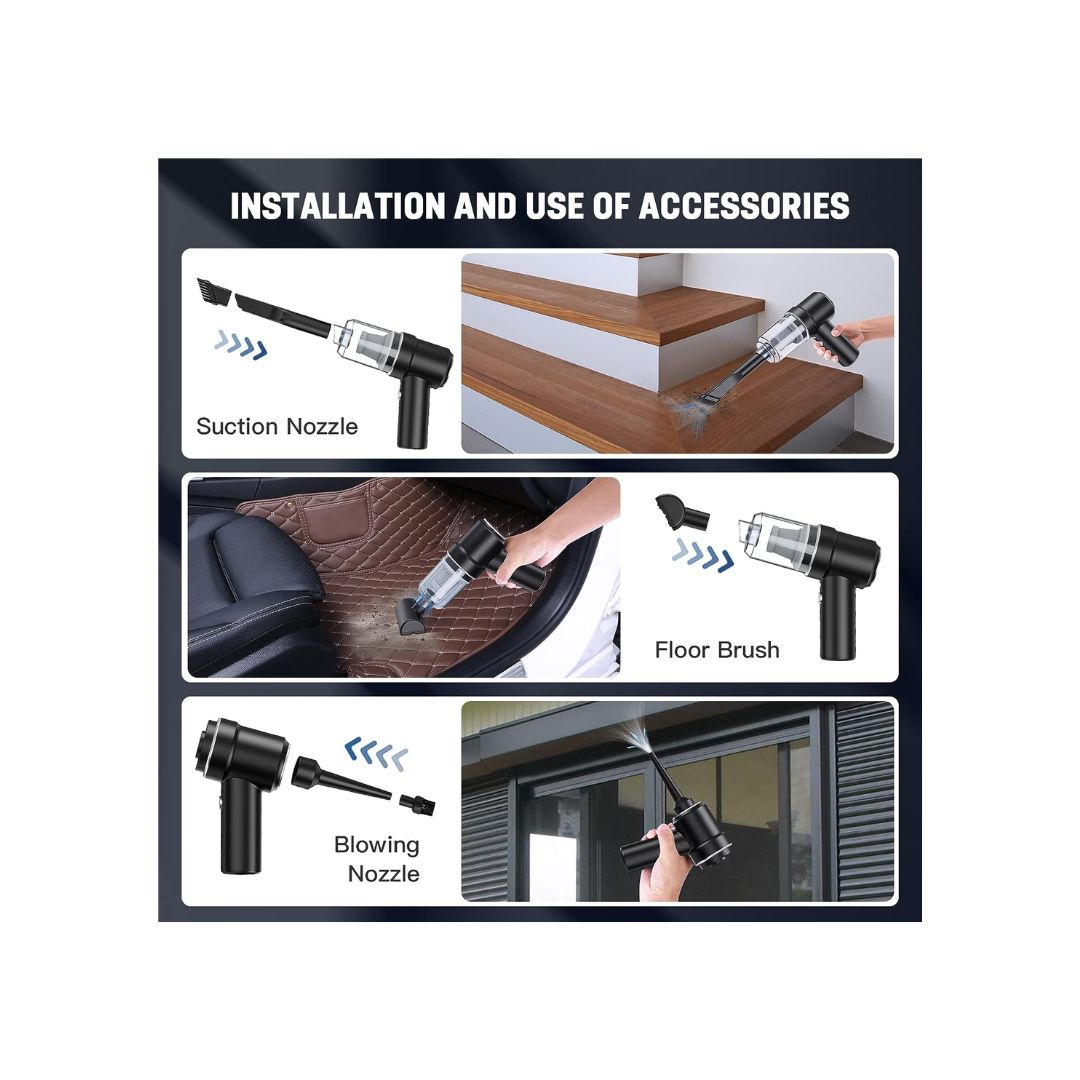 INSTALLATION AND USE OF ACCESSORIES

Suction Nozzle

Floor Brush

Blowing Nozzle